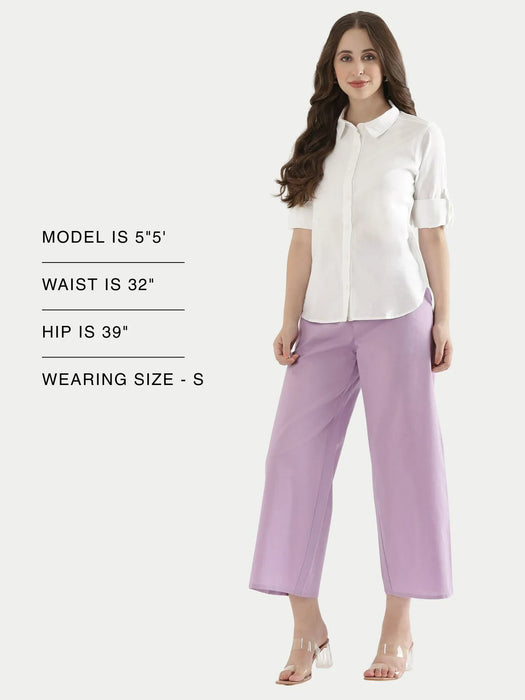 MODEL IS 5"5'

WAIST IS 32"

HIP IS 39"

WEARING SIZE - S