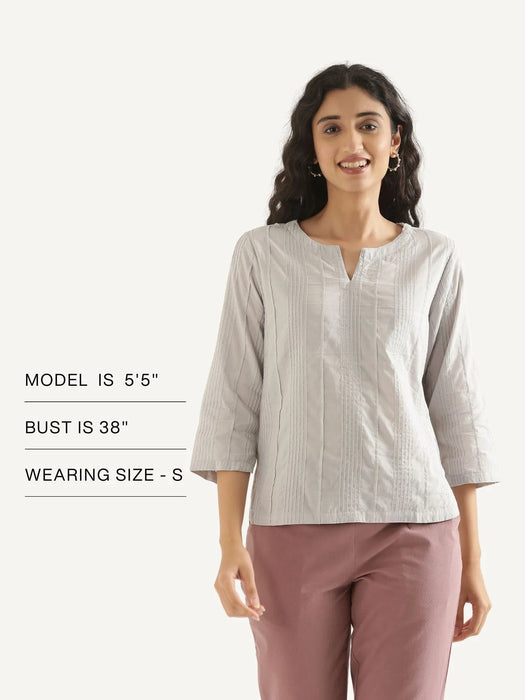 MODEL IS 5'5"

BUST IS 38"

WEARING SIZE - S