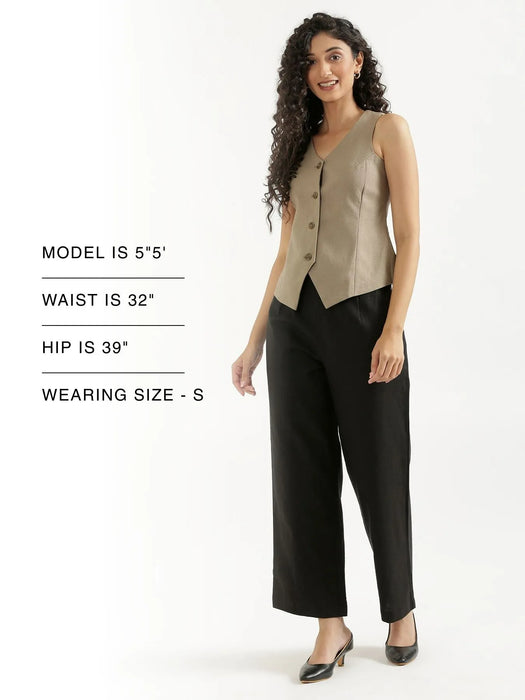 MODEL IS 5"5'

WAIST IS 32"

HIP IS 39"

WEARING SIZE - S