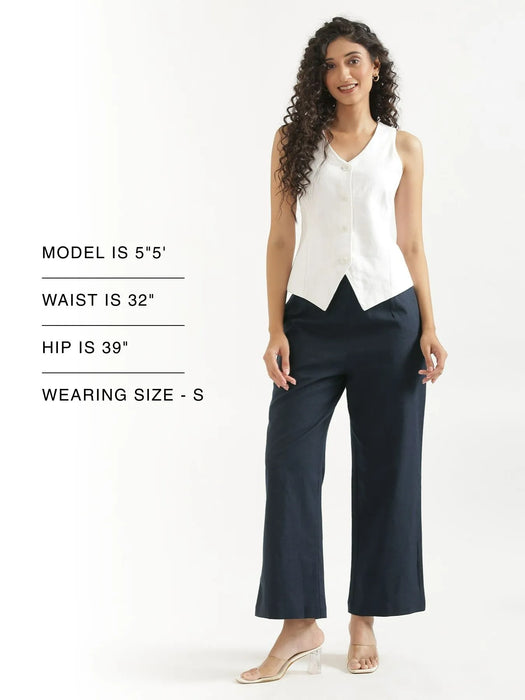 MODEL IS 5"5'

WAIST IS 32"

HIP IS 39"

WEARING SIZE - S