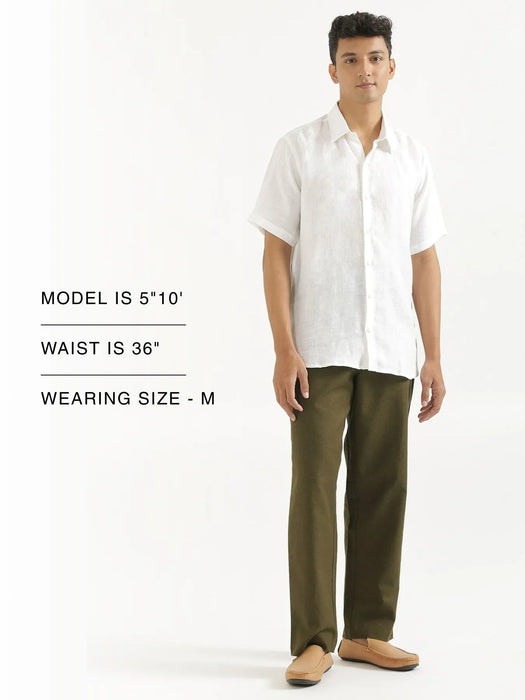 MODEL IS 5"10'

WAIST IS 36"

WEARING SIZE - M