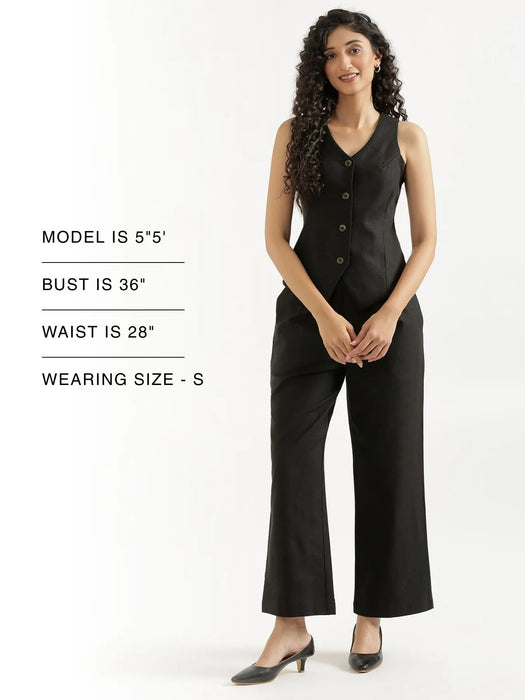 MODEL IS 5"5'

BUST IS 36"

WAIST IS 28"

WEARING SIZE - S