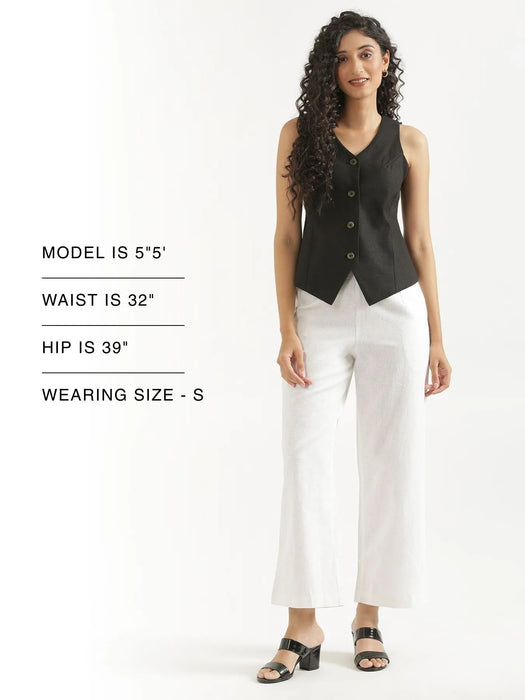 MODEL IS 5"5'

WAIST IS 32"

HIP IS 39"

WEARING SIZE - S