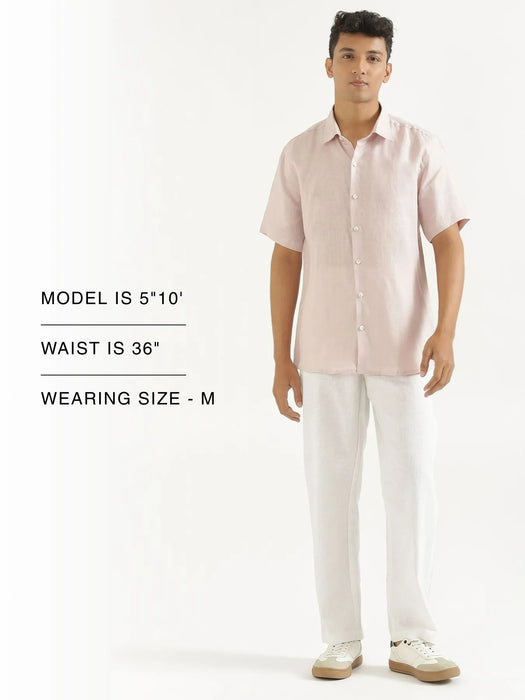 MODEL IS 5"10'

WAIST IS 36"

WEARING SIZE - M