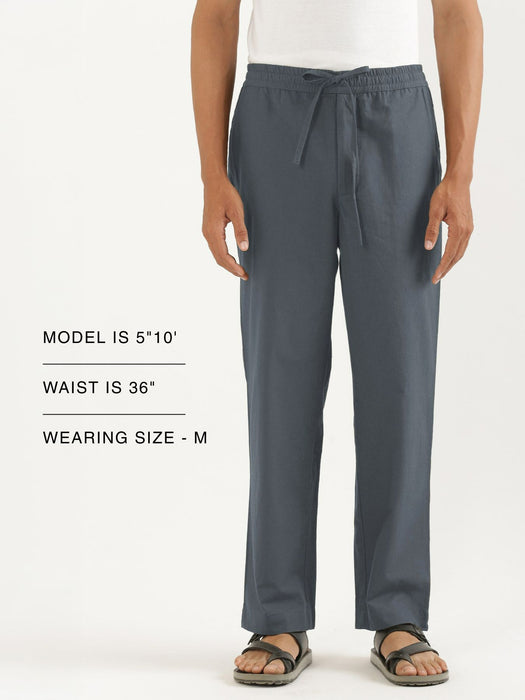 MODEL IS 5"10'

WAIST IS 36"

WEARING SIZE - M