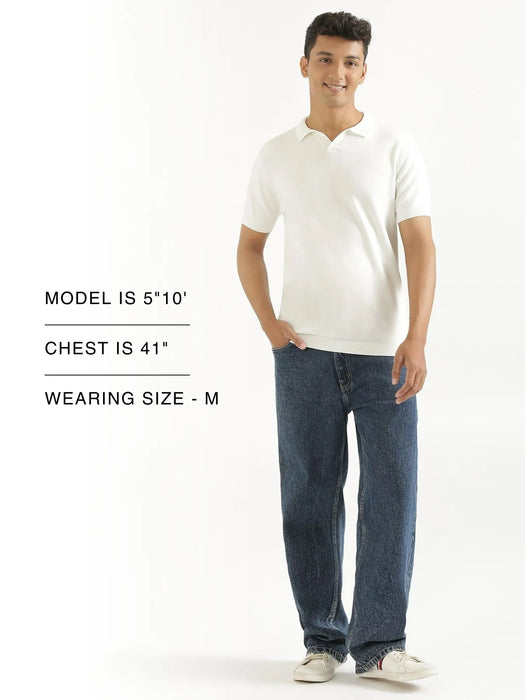 MODEL IS 5"10'

CHEST IS 41"

WEARING SIZE - M