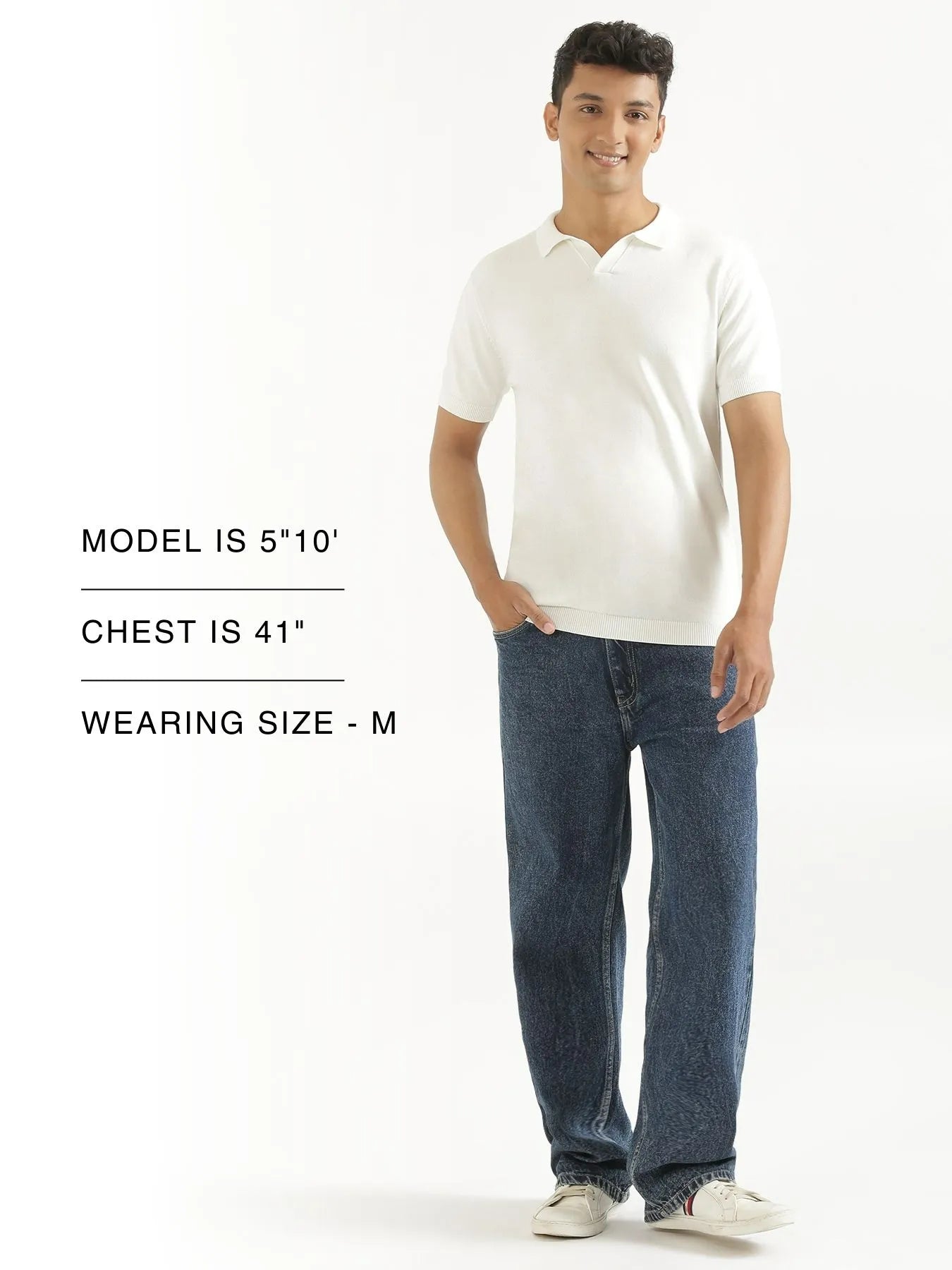 MODEL IS 5"10'

CHEST IS 41"

WEARING SIZE - M