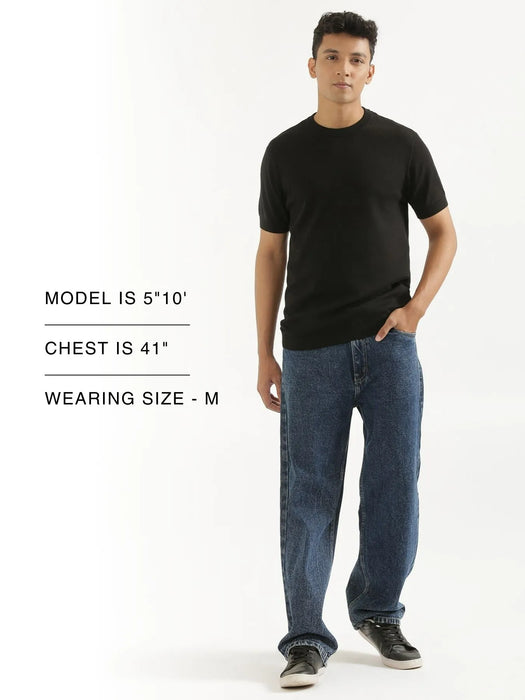 MODEL IS 5"10'

CHEST IS 41"

WEARING SIZE - M