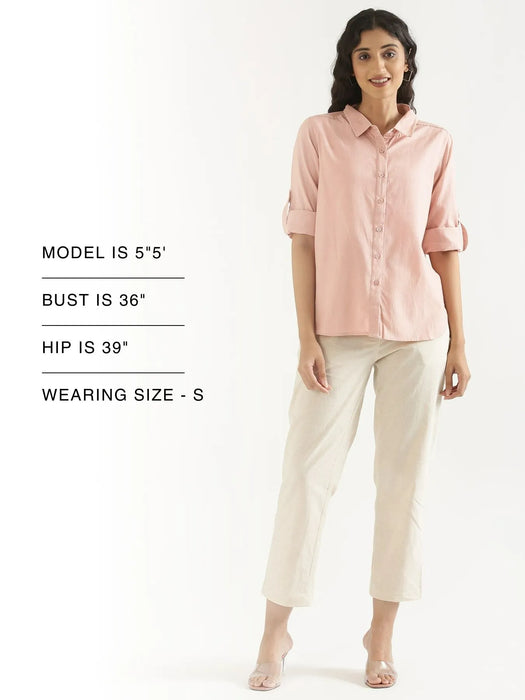 MODEL IS 5"5'

BUST IS 36"

HIP IS 39"

WEARING SIZE - S