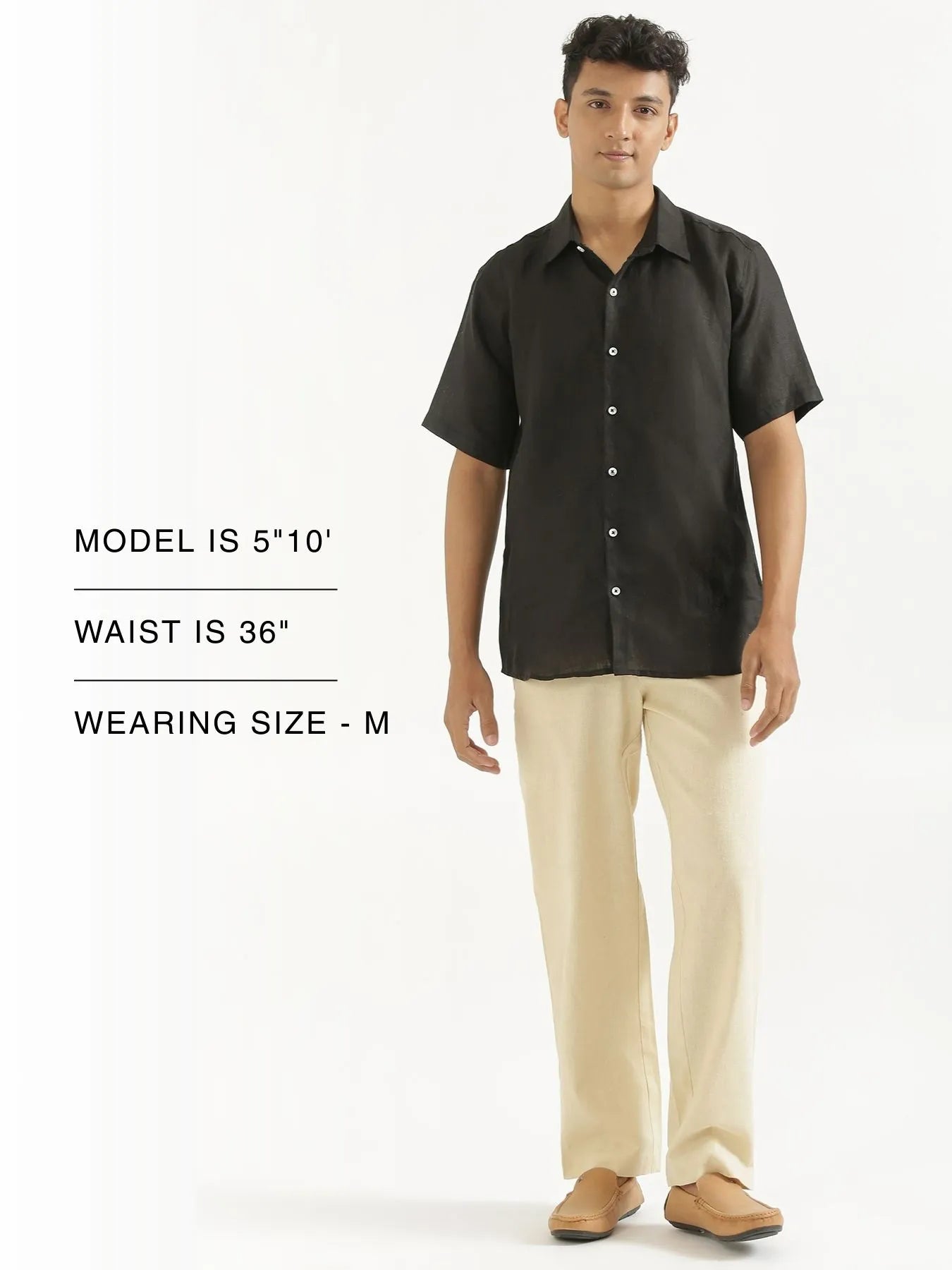 MODEL IS 5"10'

WAIST IS 36"

WEARING SIZE - M