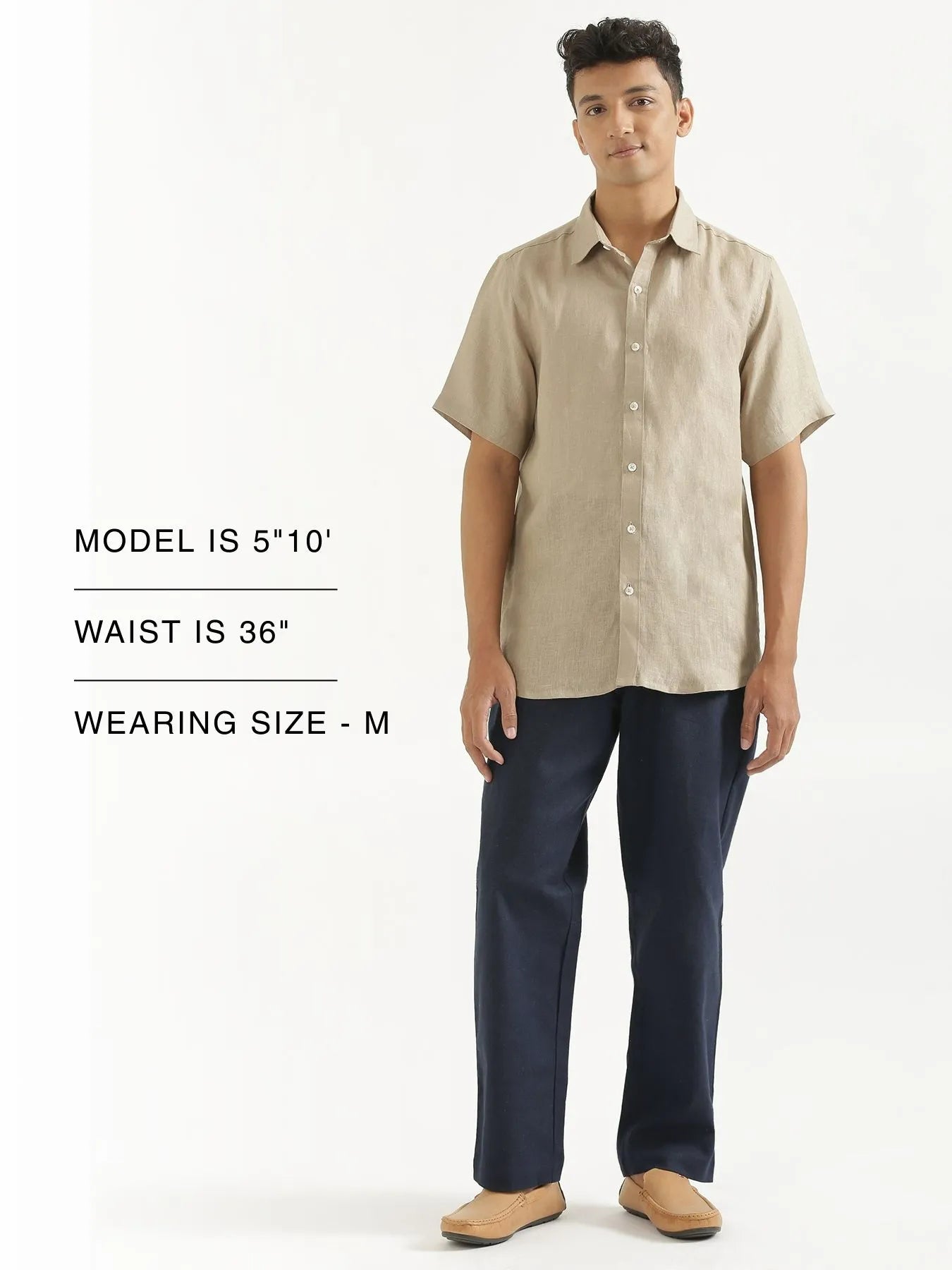 MODEL IS 5"10'

WAIST IS 36"

WEARING SIZE - M