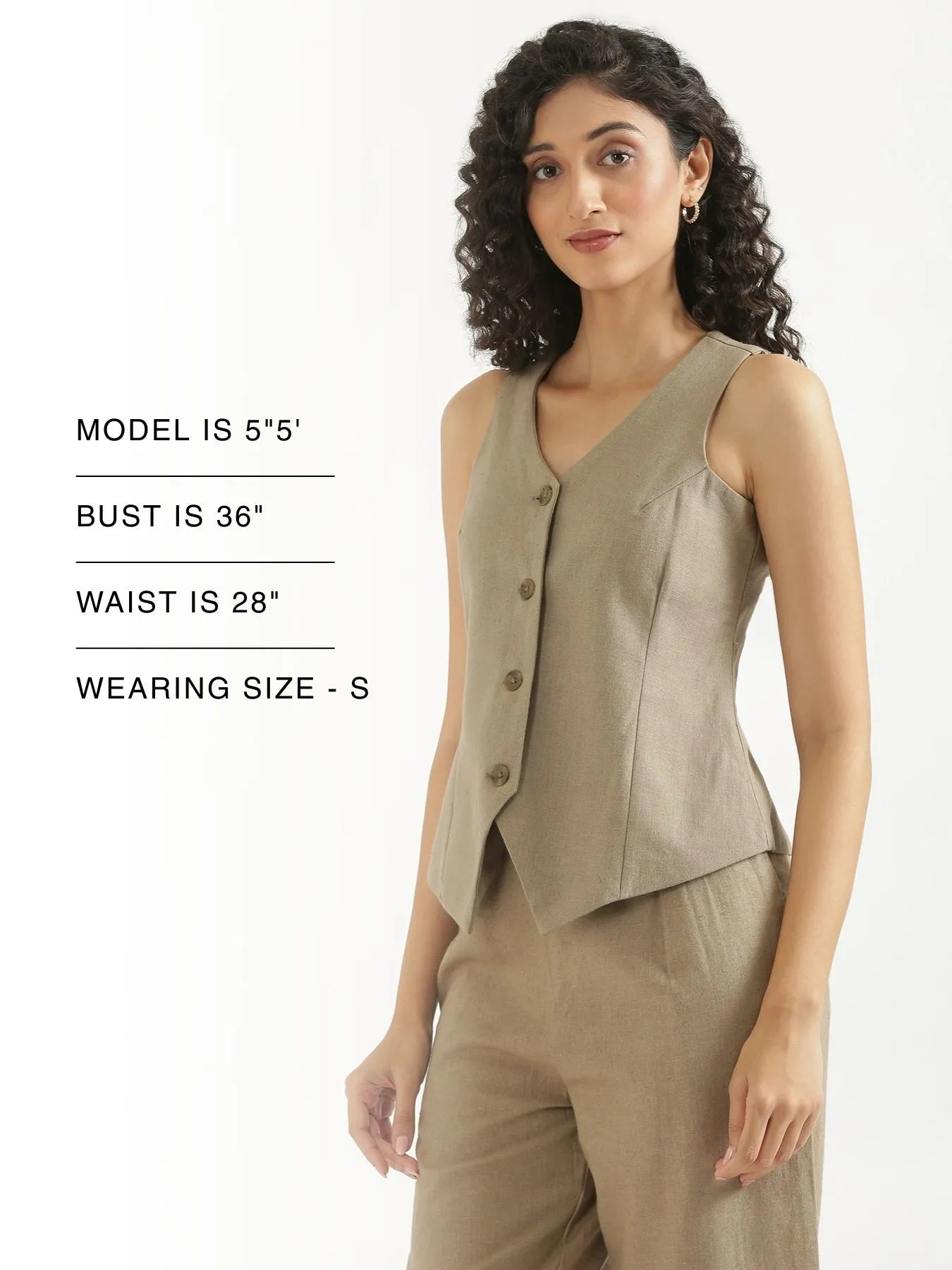 MODEL IS 5"5'

BUST IS 36"

WAIST IS 28"

WEARING SIZE - S