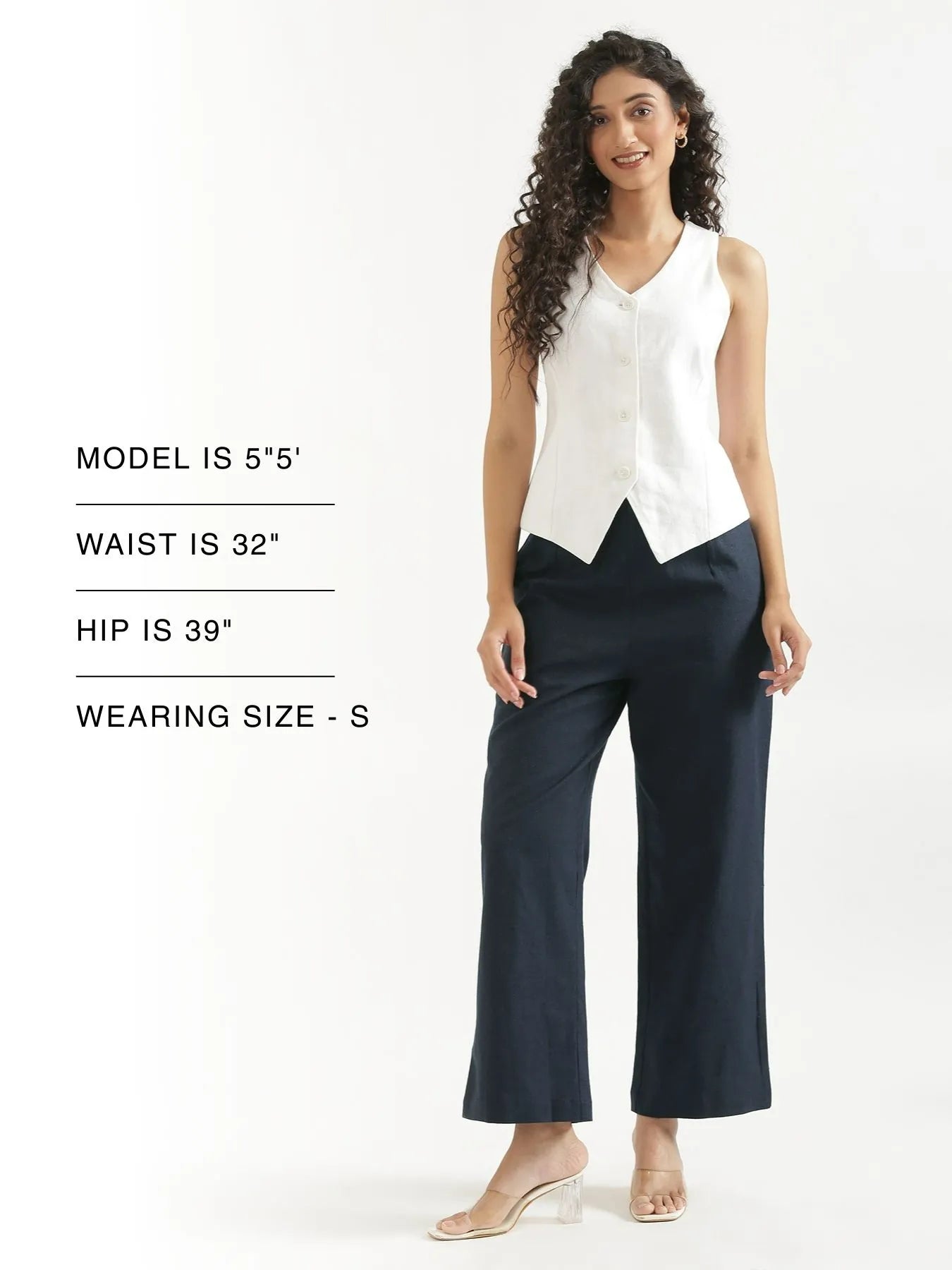 MODEL IS 5"5'

WAIST IS 32"

HIP IS 39"

WEARING SIZE - S