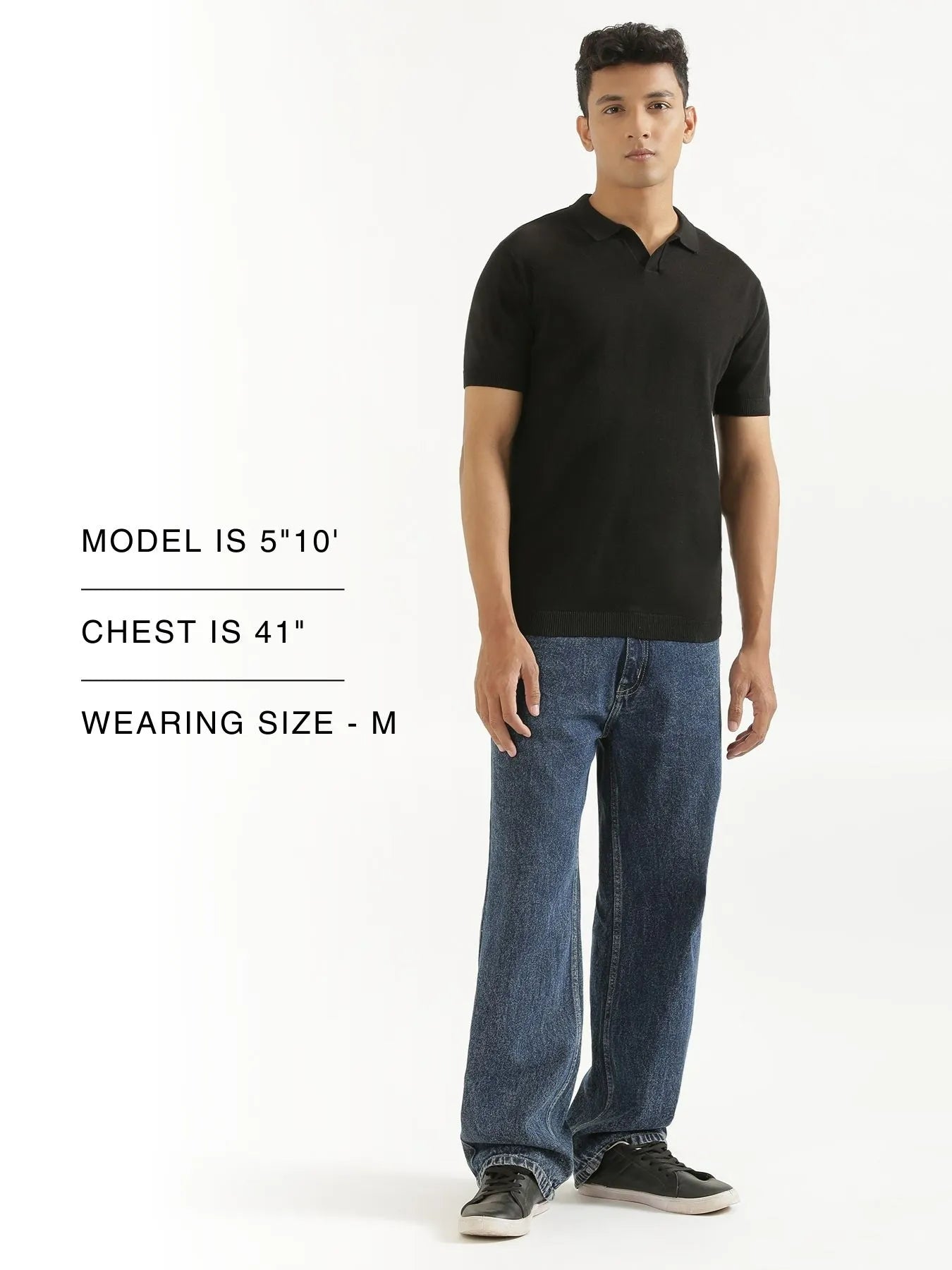 MODEL IS 5"10'

CHEST IS 41"

WEARING SIZE - M