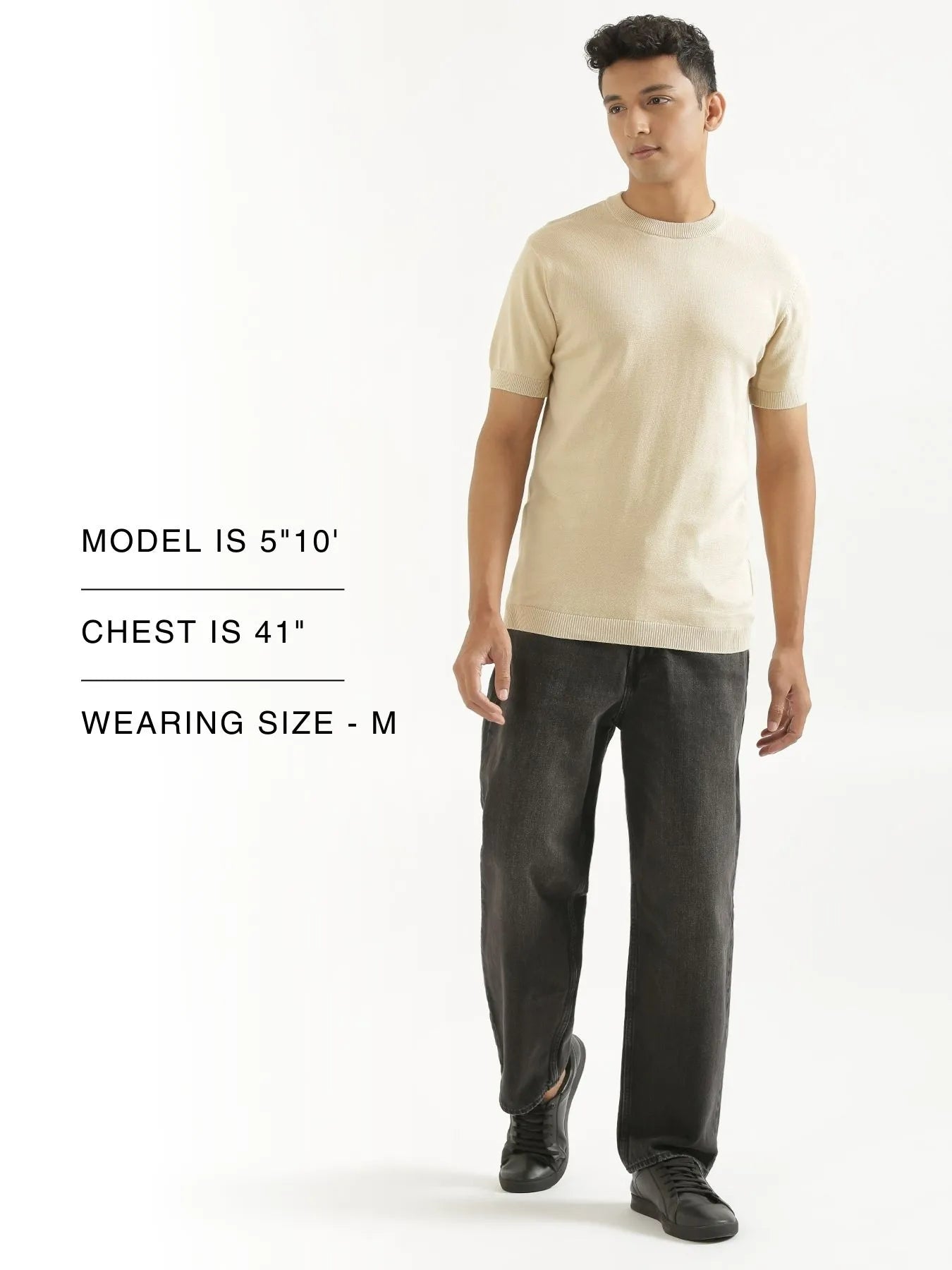 MODEL IS 5"10'

CHEST IS 41"

WEARING SIZE - M